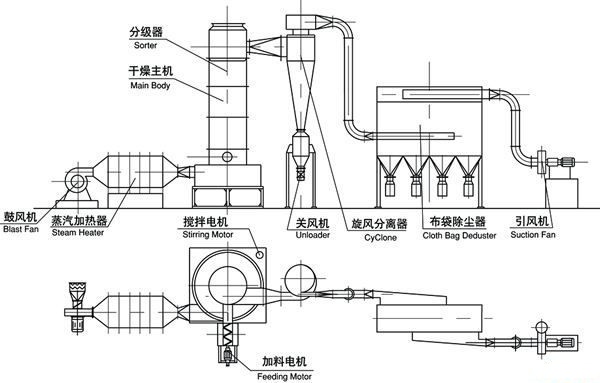 分级器
Sorter

干燥主机
Main Body

鼓风机
Blast Fan

蒸汽加热器
Steam Heater

搅拌电机
Stirring Motor

关风机
Unloader

旋风分离器
CyClone

布袋除尘器
Cloth Bag Deduster

引风机
Suction Fan

加料电机
Feeding Motor